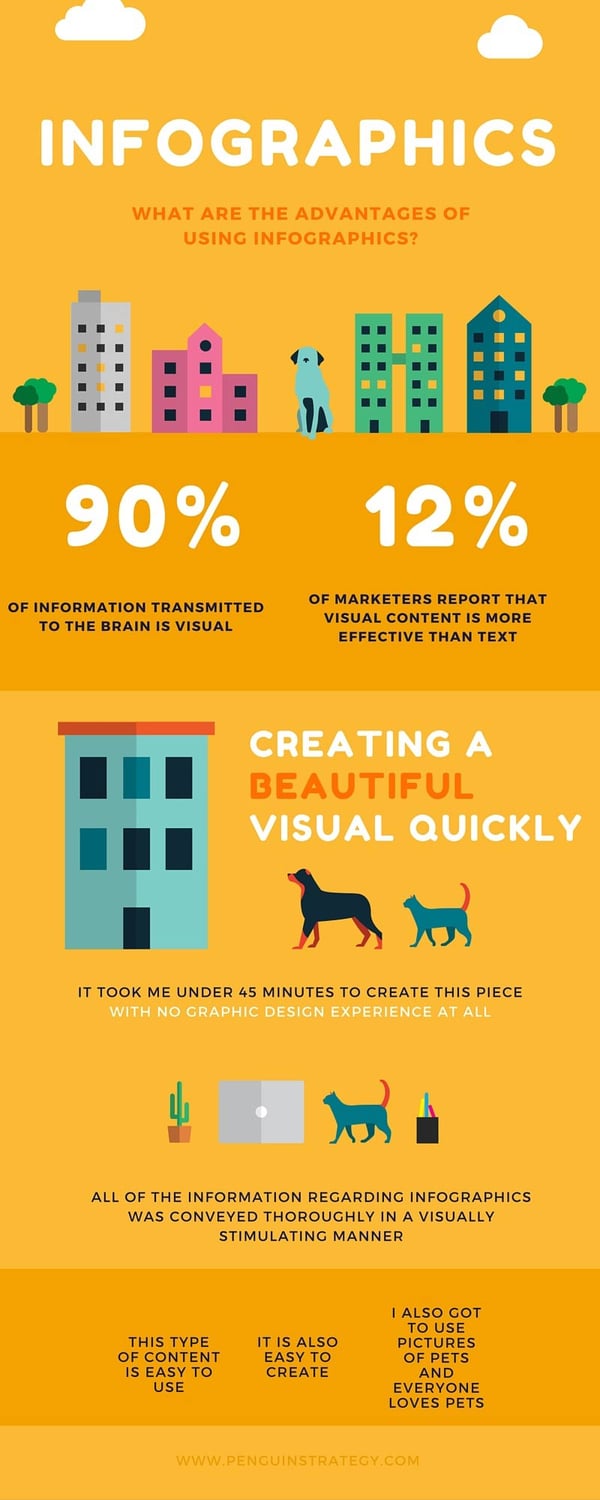 INFOGRAPHICS

WHAT ARE THE ADVANTAGES OF USING INFOGRAPHICS?

90%

OF INFORMATION TRANSMITTED TO THE BRAIN IS VISUAL

12%

OF MARKETERS REPORT THAT VISUAL CONTENT IS MORE EFFECTIVE THAN TEXT

CREATING A BEAUTIFUL VISUAL QUICKLY

IT TOOK ME UNDER 45 MINUTES TO CREATE THIS PIECE WITH NO GRAPHIC DESIGN EXPERIENCE AT ALL

ALL OF THE INFORMATION REGARDING INFOGRAPHICS WAS CONVEYED THOROUGHLY IN A VISUALLY STIMULATING MANNER

THIS TYPE OF CONTENT IS EASY TO USE

IT IS ALSO EASY TO CREATE

I ALSO GOT TO USE PICTURES OF PETS AND EVERYONE LOVES PETS

WWW.PENGUINSTRATEGY.COM