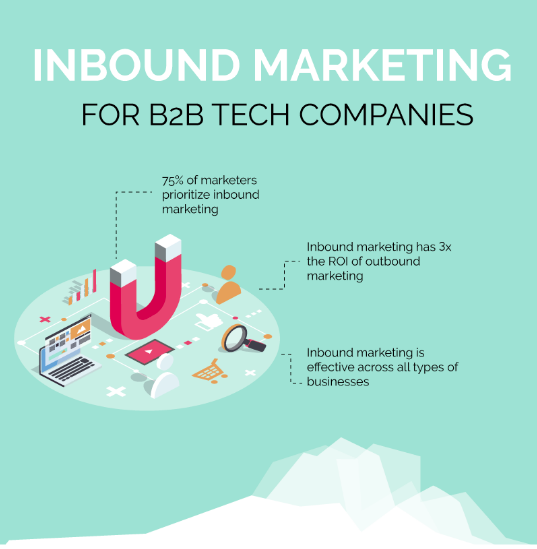 INBOUND MARKETING

FOR B2B TECH COMPANIES

75% of marketers prioritize inbound marketing

Inbound marketing has 3x the ROI of outbound marketing

Inbound marketing is effective across all types of businesses